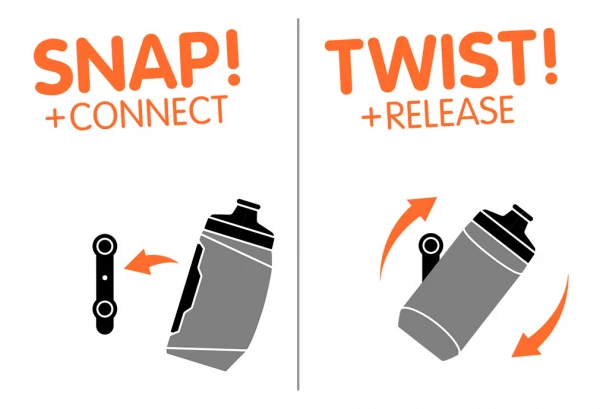 SNAP!
+CONNECT

TWIST!
+RELEASE